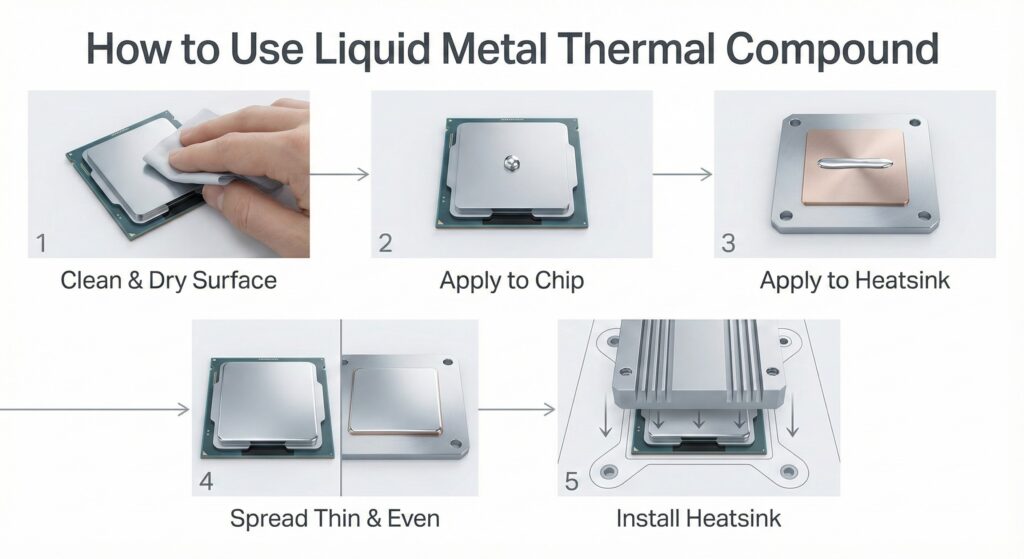 How to Use Liquid Metal Thermal Compound

1
Clean & Dry Surface

2
Apply to Chip

3
Apply to Heatsink

4
Spread Thin & Even

5
Install Heatsink